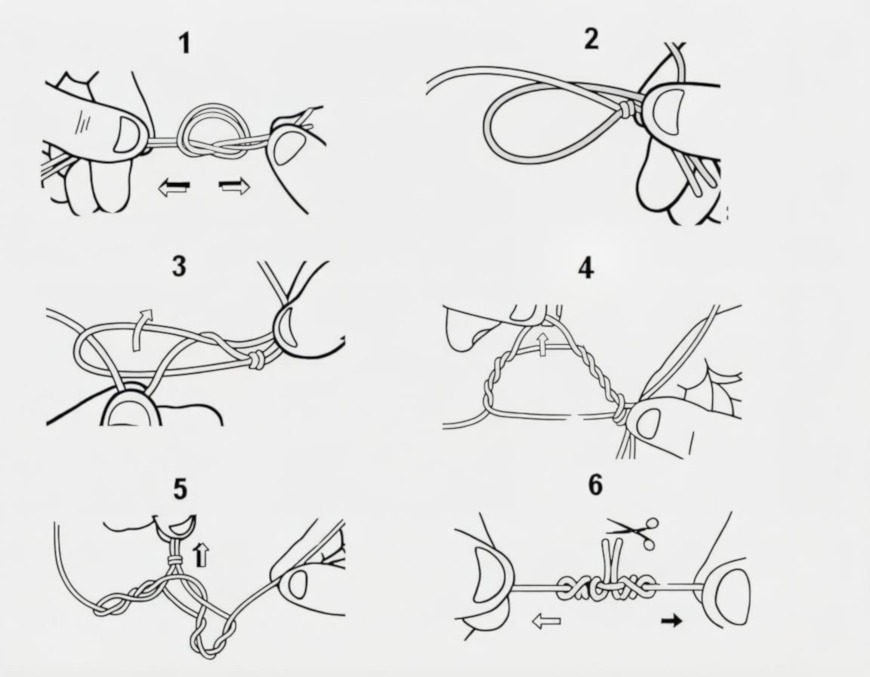 1

2

3

4

5

6